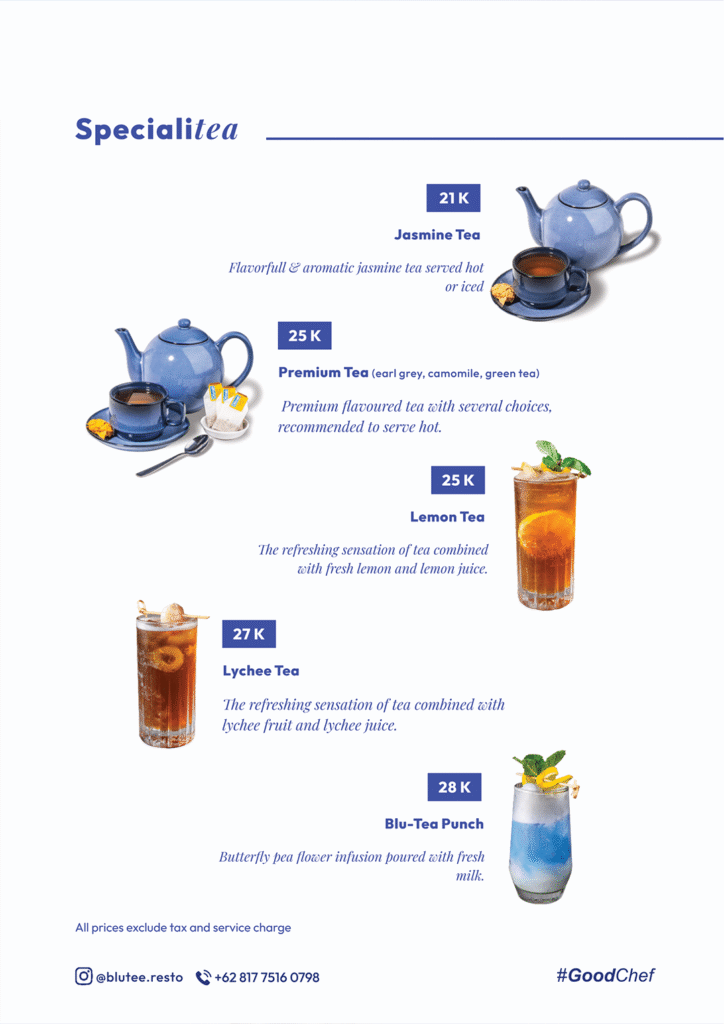 Specialitea

21 K

Jasmine Tea

Flavorfull & aromatic jasmine tea served hot or iced

25 K

Premium Tea (earl grey, camomile, green tea)

Premium flavoured tea with several choices, recommended to serve hot.

25 K

Lemon Tea

The refreshing sensation of tea combined with fresh lemon and lemon juice.

27 K

Lychee Tea

The refreshing sensation of tea combined with lychee fruit and lychee juice.

28 K

Blu-Tea Punch

Butterfly pea flower infusion poured with fresh milk.

All prices exclude tax and service charge

@blutee.resto +62 817 7516 0798

#GoodChef